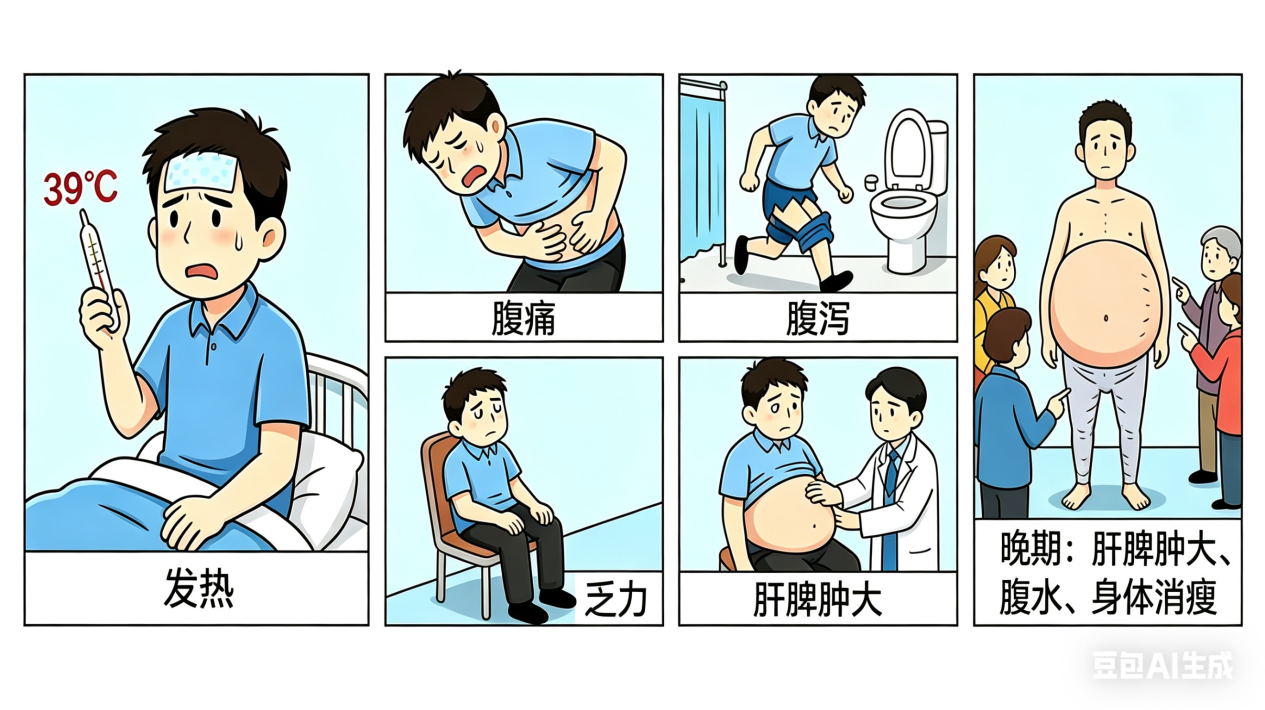 39℃

发热

腹痛

腹泻

乏力

肝脾肿大

晚期：肝脾肿大、腹水、身体消瘦

豆包AI生成