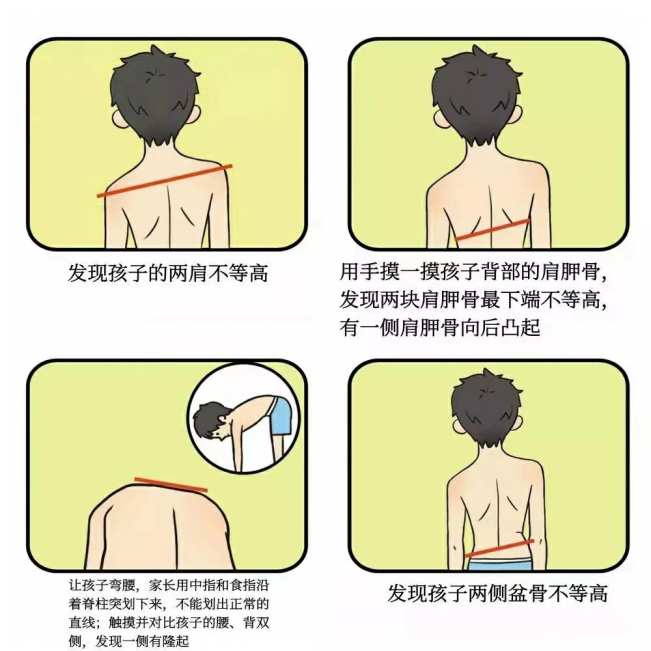 发现孩子的两肩不等高

用手摸一摸孩子背部的肩胛骨，发现两块肩胛骨最下端不等高，有一侧肩胛骨向后凸起

让孩子弯腰，家长用中指和食指沿着脊柱突划下来，不能划出正常的直线；触摸并对比孩子的腰、背双侧，发现一侧有隆起

发现孩子两侧盆骨不等高