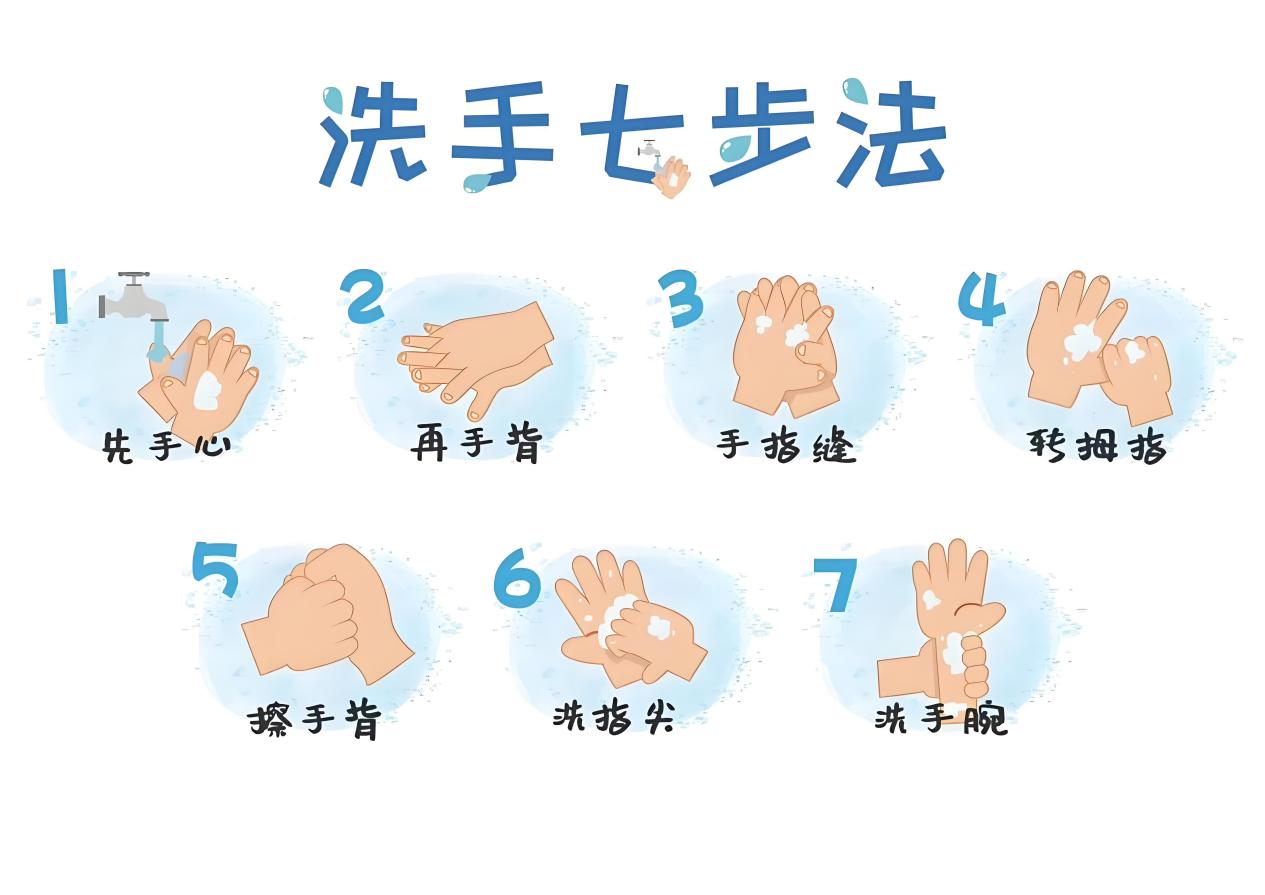 洗手七步法

1
先手心

2
再手背

3
手指缝

4
转拇指

5
擦手背

6
洗指尖

7
洗手腕