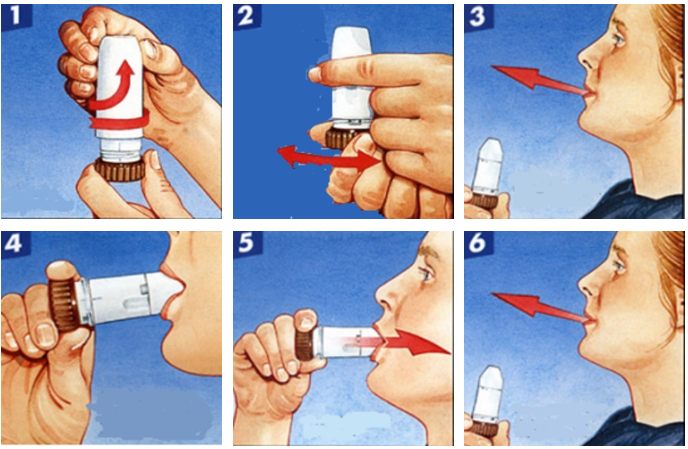 1

2

3

4

5

6